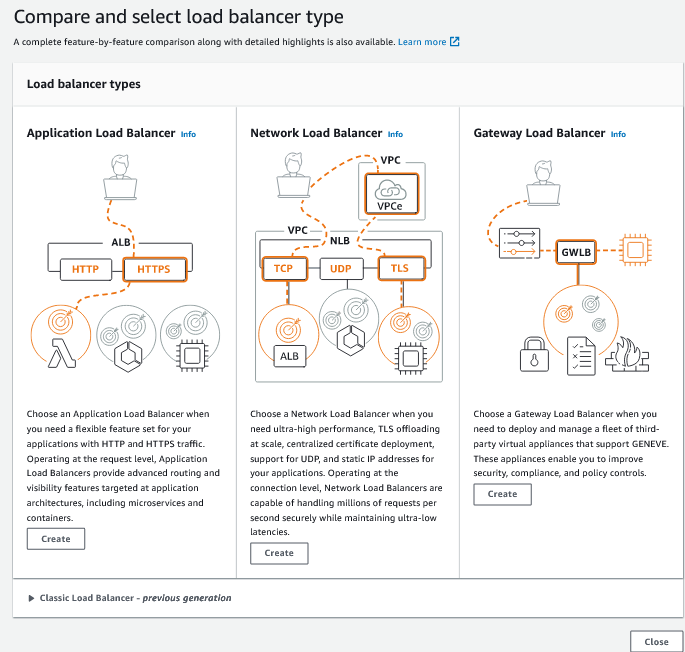 Compare and select load balancer type

A complete feature-by-feature comparison along with detailed highlights is also available. Learn more

Load balancer types

Application Load Balancer Info

ALB

HTTP

HTTPS

Choose an Application Load Balancer when you need a flexible feature set for your applications with HTTP and HTTPS traffic. Operating at the request level, Application Load Balancers provide advanced routing and visibility features targeted at application architectures, including microservices and containers.

Create

Network Load Balancer Info

VPC

VPCe

VPC

NLB

TCP

UDP

TLS

ALB

Choose a Network Load Balancer when you need ultra-high performance, TLS offloading at scale, centralized certificate deployment, support for UDP, and static IP addresses for your applications. Operating at the connection level, Network Load Balancers are capable of handling millions of requests per second securely while maintaining ultra-low latencies.

Create

Gateway Load Balancer Info

GWLB

Choose a Gateway Load Balancer when you need to deploy and manage a fleet of third-party virtual appliances that support GENEVE. These appliances enable you to improve security, compliance, and policy controls.

Create

Classic Load Balancer - previous generation

Close